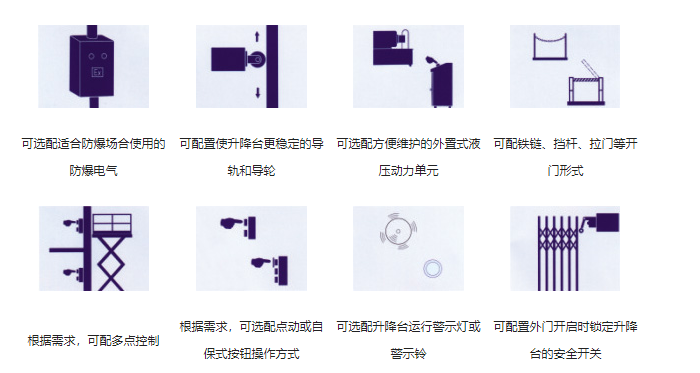 Ex

可选配适合防爆场合使用的防爆电气

可配置使升降台更稳定的导轨和导轮

可选配方便维护的外置式液压动力单元

可配铁链、挡杆、拉门等开门形式

根据需求，可配多点控制

根据需求，可选配点动或自保式按钮操作方式

可选配升降台运行警示灯或警示铃

可配置外门开启时锁定升降台的安全开关